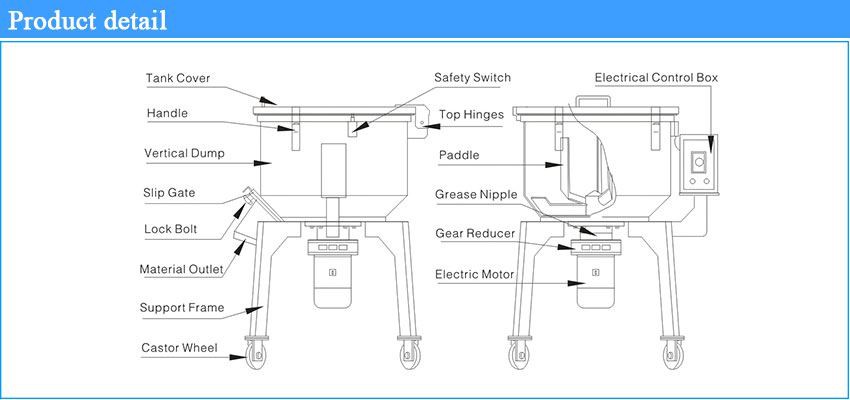 Product detail

Tank Cover
Handle
Vertical Dump
Slip Gate
Lock Bolt
Material Outlet
Support Frame
Castor Wheel

Safety Switch
Top Hinges
Paddle
Grease Nipple
Gear Reducer
Electric Motor

Electrical Control Box